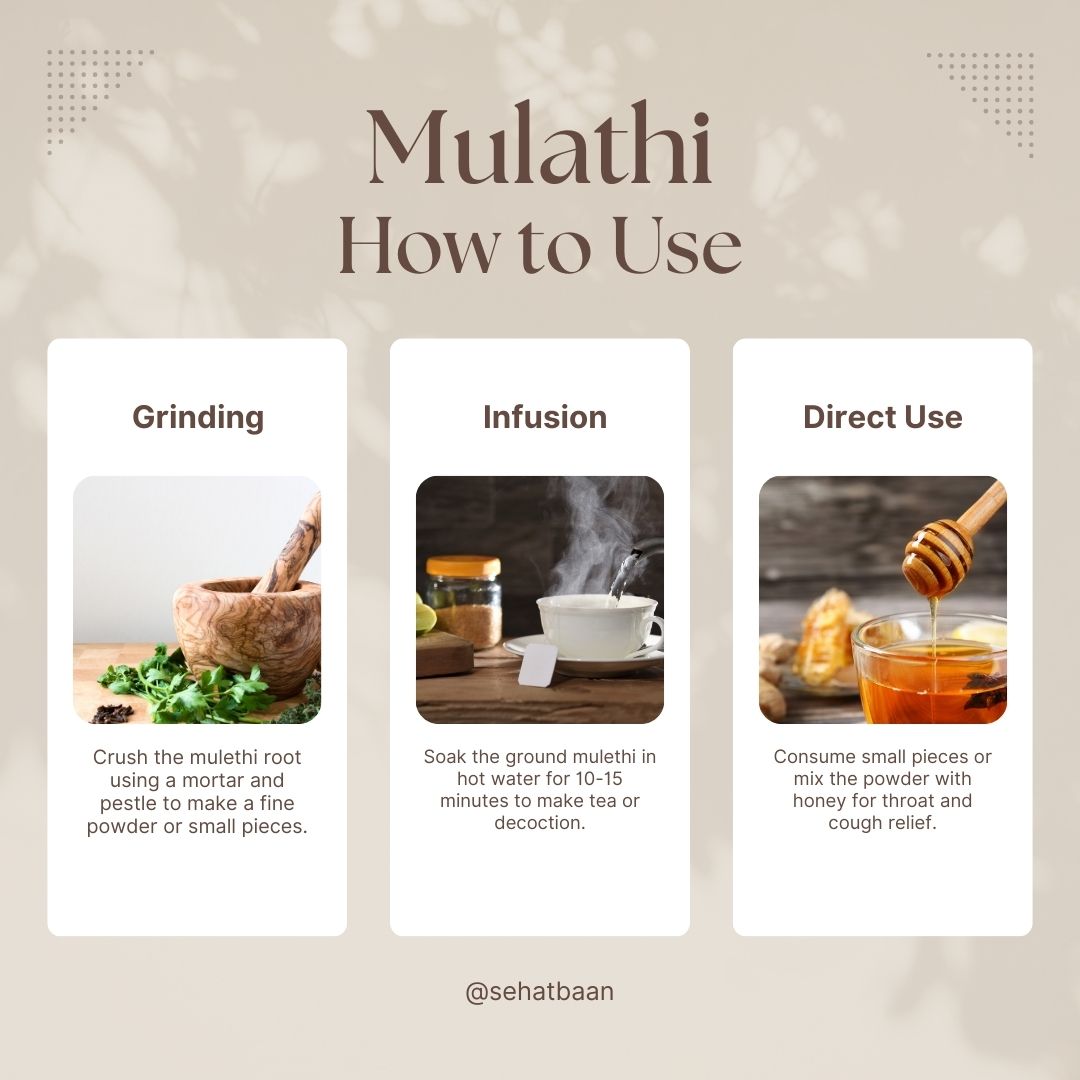 Mulathi
How to Use

Grinding

Crush the mulethi root using a mortar and pestle to make a fine powder or small pieces.

Infusion

Soak the ground mulethi in hot water for 10-15 minutes to make tea or decoction.

Direct Use

Consume small pieces or mix the powder with honey for throat and cough relief.

@sehatbaan